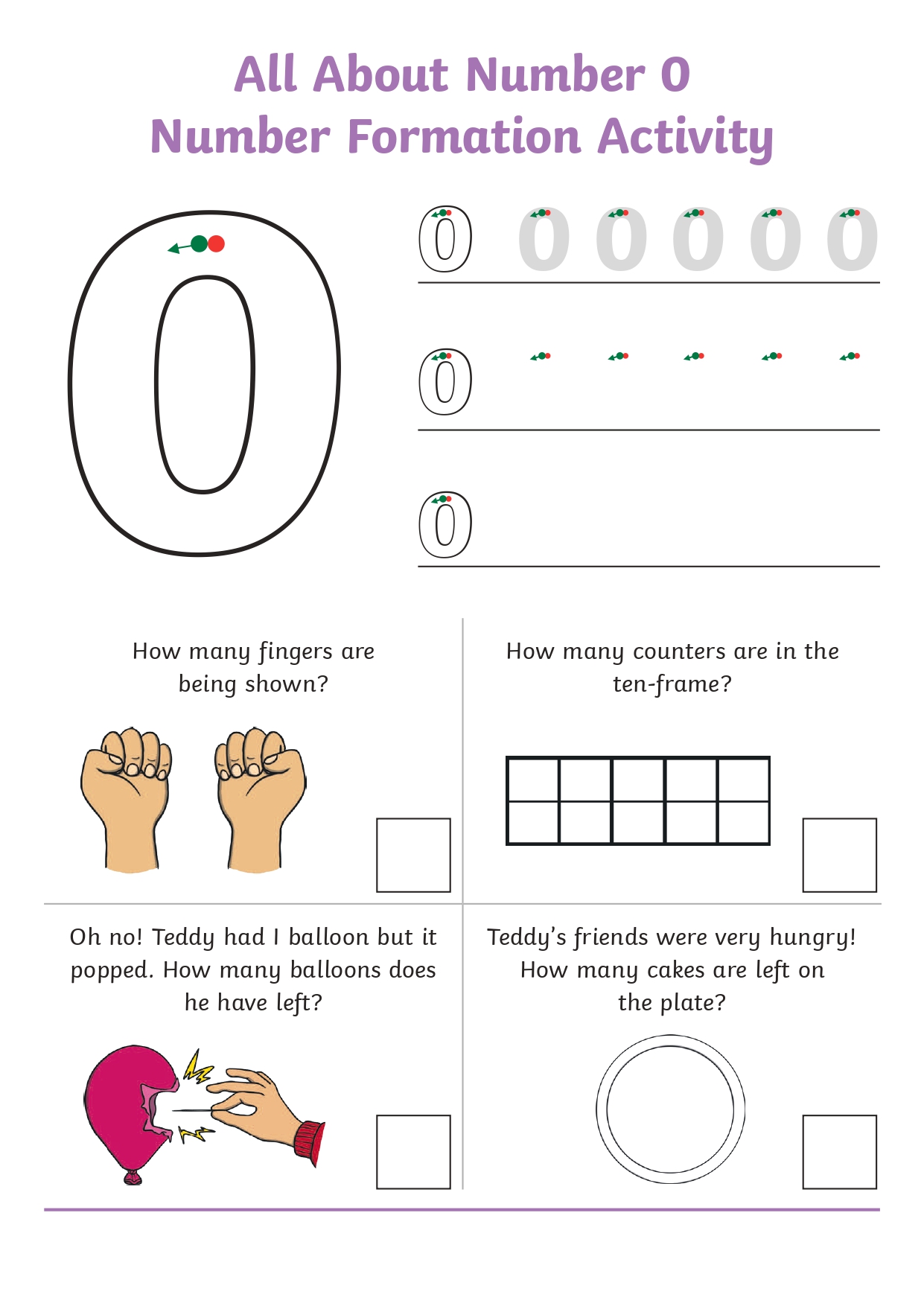 All About Number 0
Number Formation Activity

0

0 0 0 0 0 0

0

0

How many fingers are being shown?

How many counters are in the ten-frame?

Oh no! Teddy had 1 balloon but it popped. How many balloons does he have left?

Teddy's friends were very hungry! How many cakes are left on the plate?